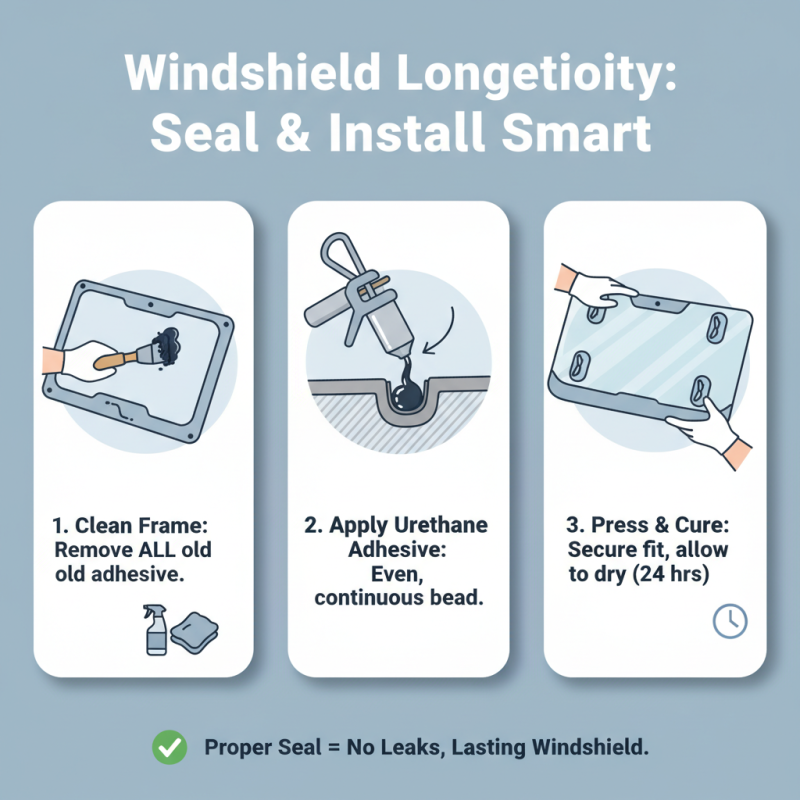 Windshield Longetioity: Seal & Install Smart

1. Clean Frame: Remove ALL old old adhesive.

2. Apply Urethane Adhesive: Even, continuous bead.

3. Press & Cure: Secure fit, allow to dry (24 hrs)

Proper Seal = No Leaks, Lasting Windshield.