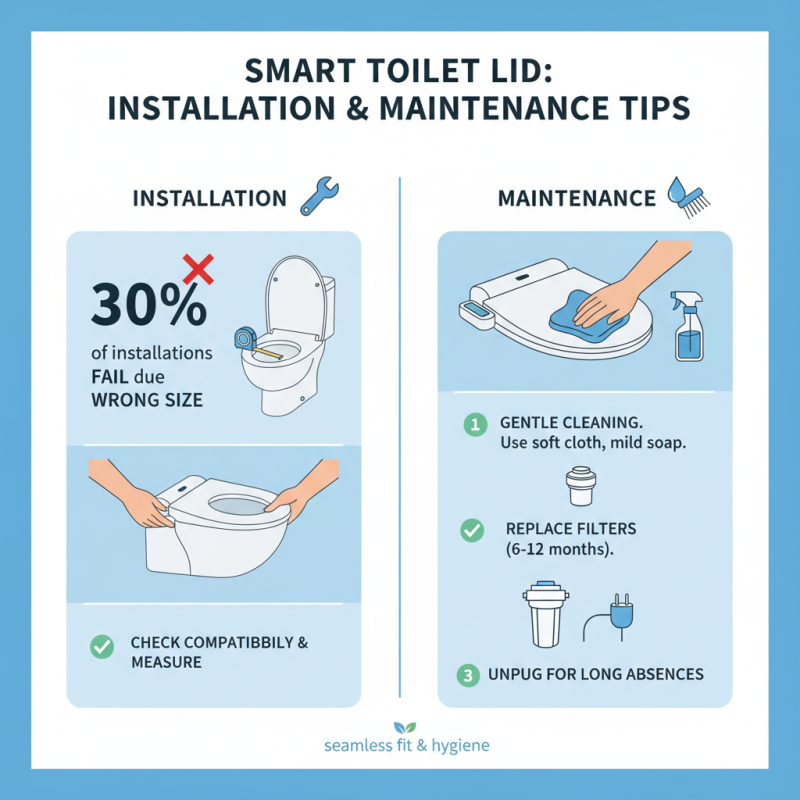 SMART TOILET LID:
INSTALLATION & MAINTENANCE TIPS

INSTALLATION

30%
of installations FAIL due WRONG SIZE

CHECK COMPATIBBILY & MEASURE

MAINTENANCE

1 GENTLE CLEANING. Use soft cloth, mild soap.

REPLACE FILTERS (6-12 months).

3 UNPUG FOR LONG ABSENCES

seamless fit & hygiene