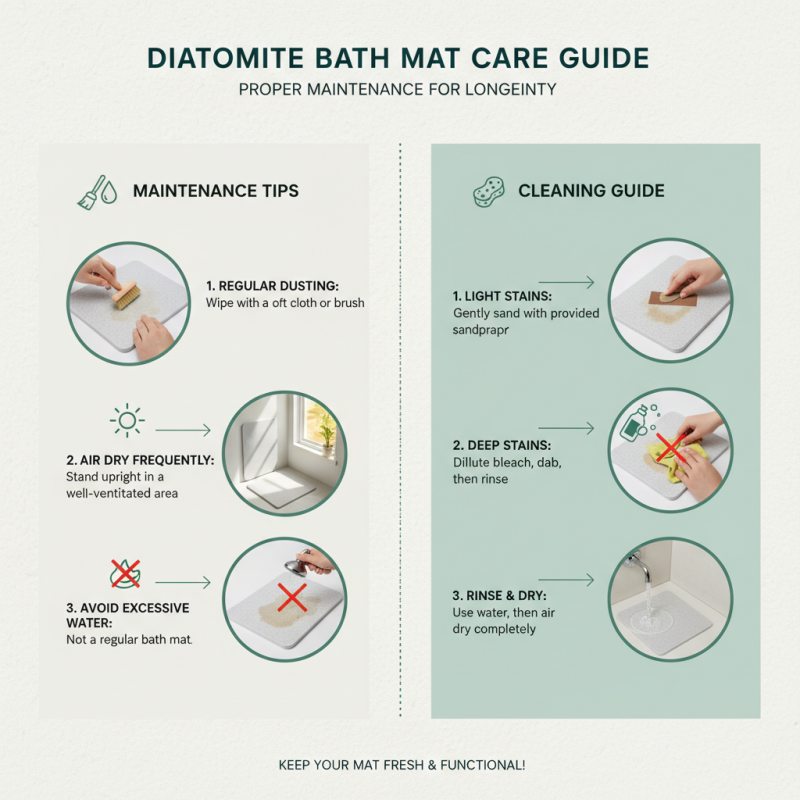 DIATOMITE BATH MAT CARE GUIDE
PROPER MAINTENANCE FOR LONGEINTY

MAINTENANCE TIPS

1. REGULAR DUSTING:
Wipe with a oft cloth or brush

2. AIR DRY FREQUENTLY:
Stand upright in a well-ventitated area

3. AVOID EXCESSIVE WATER:
Not a regular bath mat.

CLEANING GUIDE

1. LIGHT STAINS:
Gently sand with provided sandprapr

2. DEEP STAINS:
Dillute bleach, dab, then rinse

3. RINSE & DRY:
Use water, then air dry completely

KEEP YOUR MAT FRESH & FUNCTIONAL!