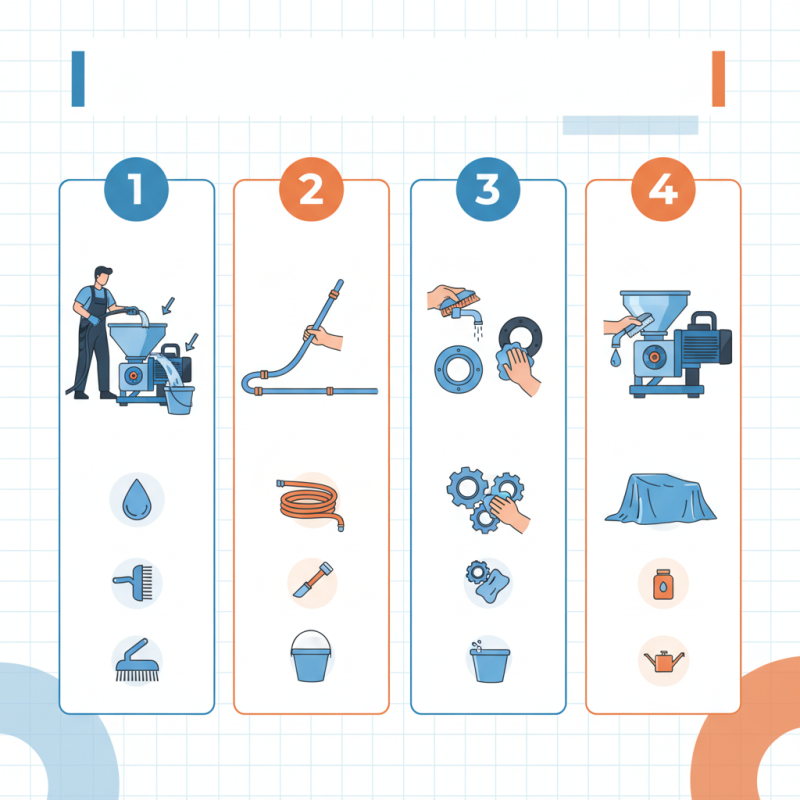 1

2

3

4