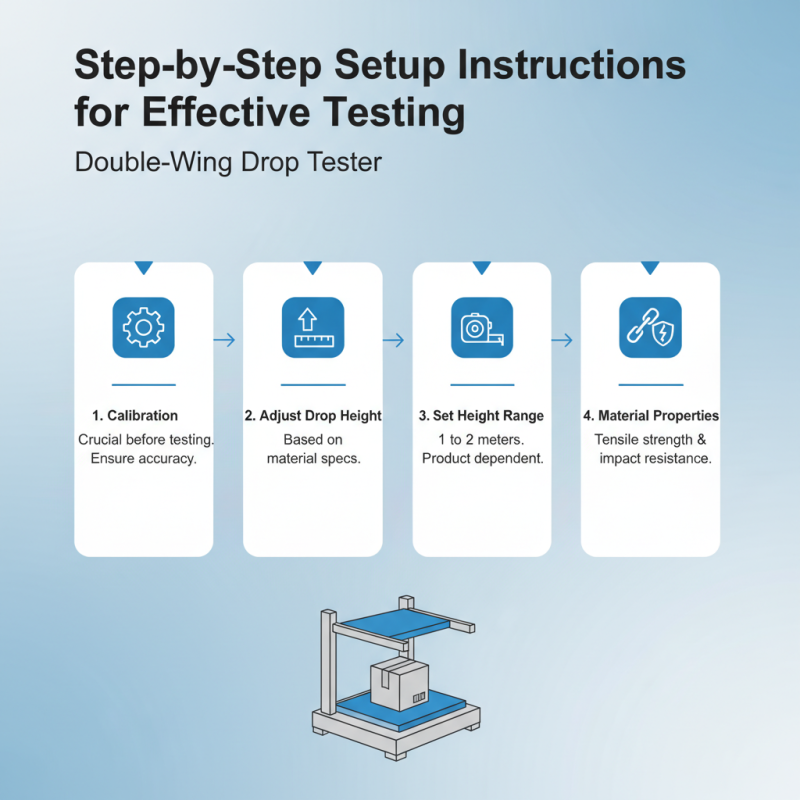 Step-by-Step Setup Instructions for Effective Testing

Double-Wing Drop Tester

1. Calibration
Crucial before testing. Ensure accuracy.

2. Adjust Drop Height
Based on material specs.

3. Set Height Range
1 to 2 meters. Product dependent.

4. Material Properties
Tensile strength & impact resistance.