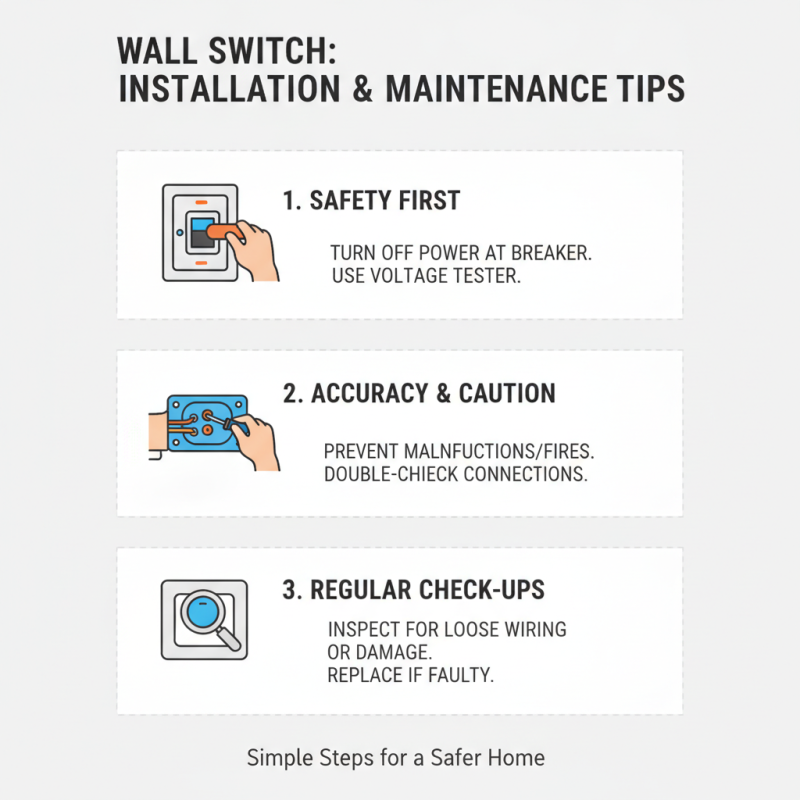 WALL SWITCH:
INSTALLATION & MAINTENANCE TIPS

1. SAFETY FIRST

TURN OFF POWER AT BREAKER.
USE VOLTAGE TESTER.

2. ACCURACY & CAUTION

PREVENT MALNFUCTIONS/FIRES.
DOUBLE-CHIECK CONNECTIONS.

3. REGULAR CHECK-UPS

INSPECT FOR LOOSE WIRING
OR DAMAGE.
REPLACE IF FAULTY.

Simple Steps for a Safer Home