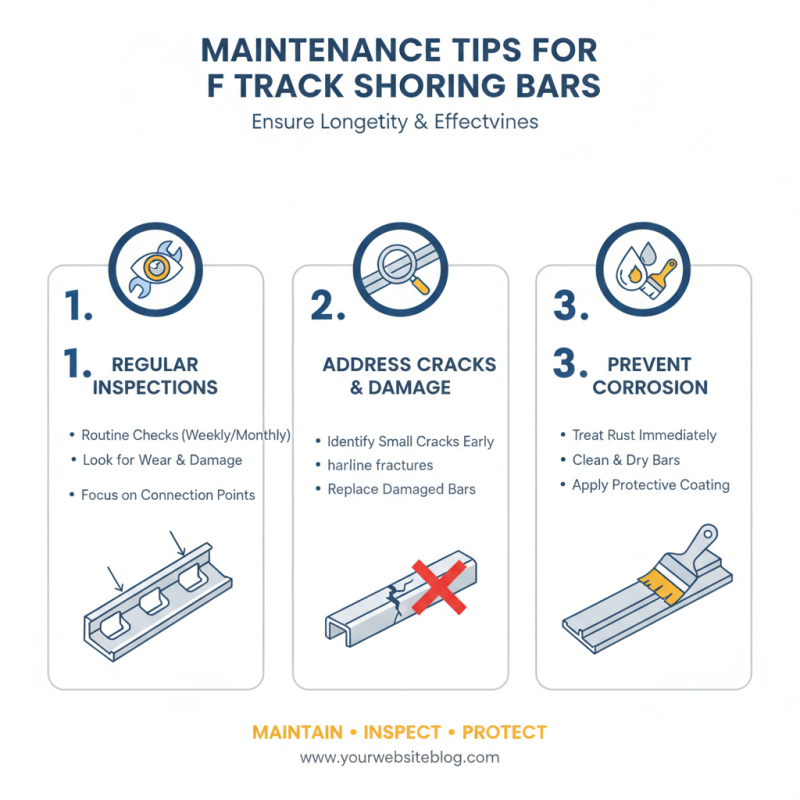 MAINTENANCE TIPS FOR F TRACK SHORING BARS

Ensure Longetity & Effectvines

1.

1. REGULAR INSPECTIONS

• Routine Checks (Weekly/Monthly)
• Look for Wear & Damage
• Focus on Connection Points

2.

ADDRESS CRACKS & DAMAGE

• Identify Small Cracks Early
• harline fractures
• Replace Damaged Bars

3.

3. PREVENT CORROSION

• Treat Rust Immediately
• Clean & Dry Bars
• Apply Protective Coating

MAINTAIN • INSPECT • PROTECT

www.yourwebsiteblog.com