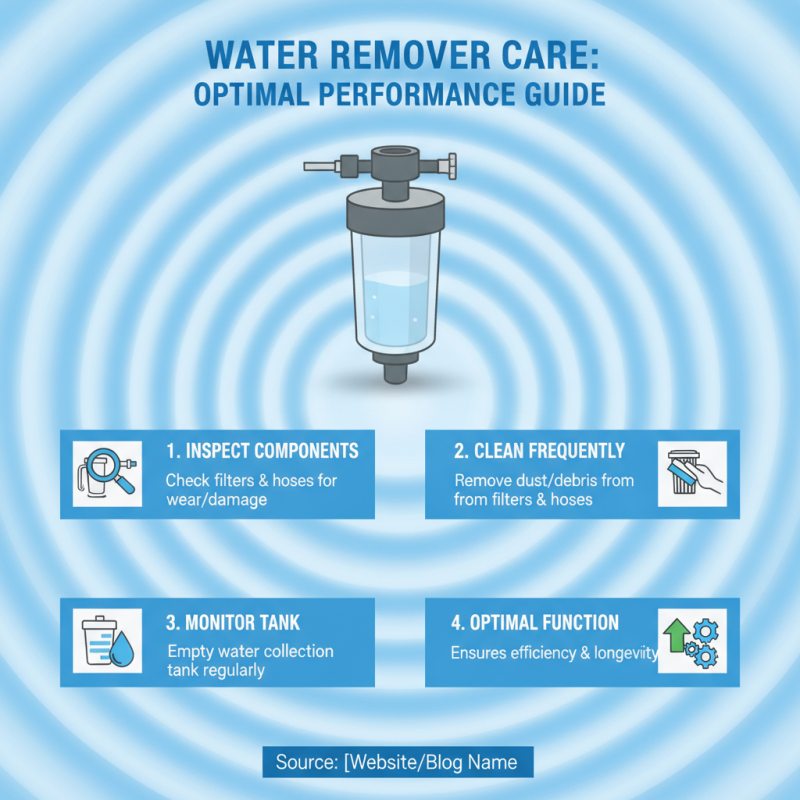 WATER REMOVER CARE:
OPTIMAL PERFORMANCE GUIDE

1. INSPECT COMPONENTS
Check filters & hoses for wear/damage

2. CLEAN FREQUENTLY
Remove dust/debris from from filters & hoses

3. MONITOR TANK
Empty water collection tank regularly

4. OPTIMAL FUNCTION
Ensures efficiency & longeviity

Source: [Website/Blog Name